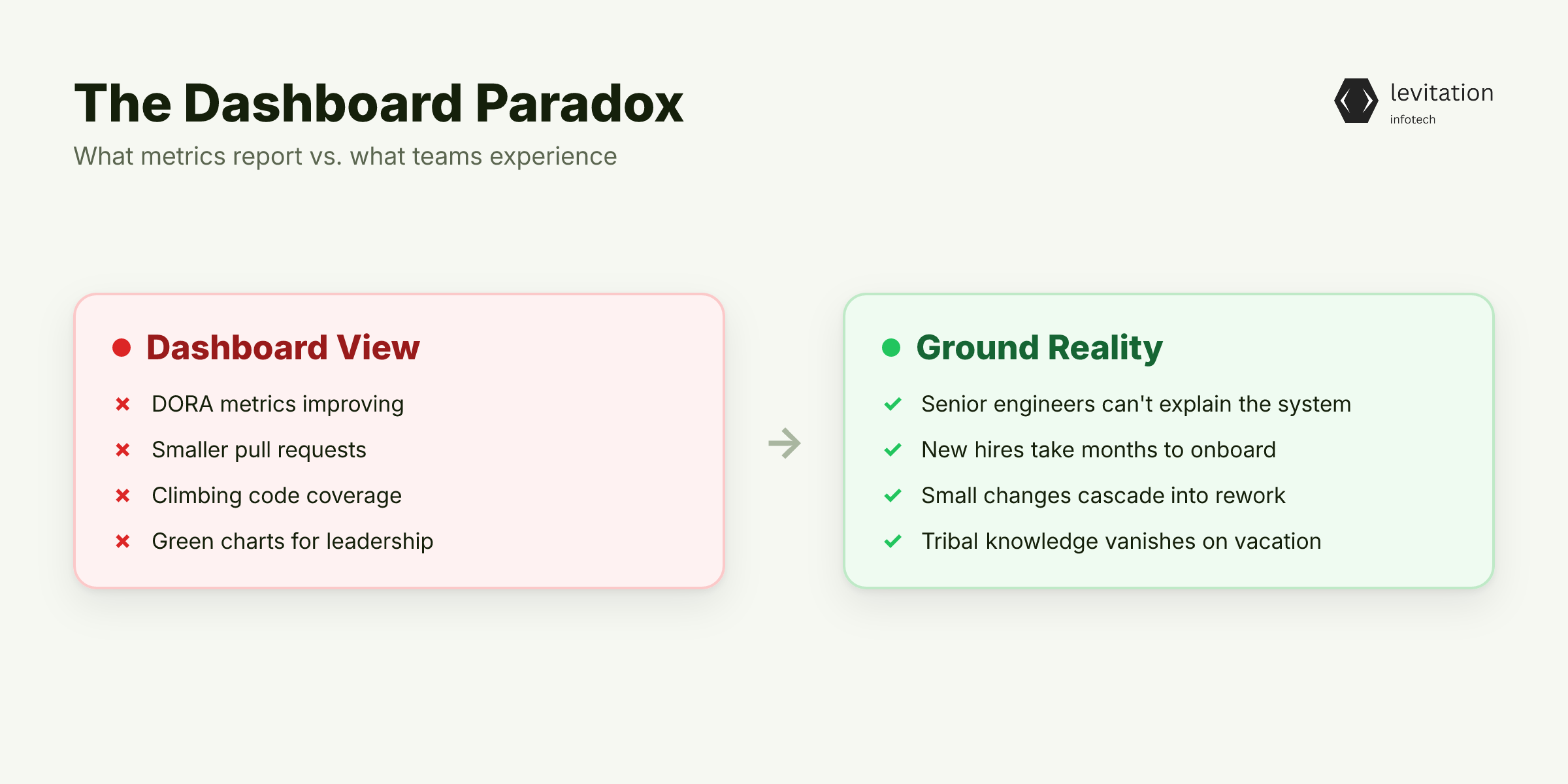 The Dashboard Paradox

What metrics report vs. what teams experience

levitation
infotech

Dashboard View

DORA metrics improving
Smaller pull requests
Climbing code coverage
Green charts for leadership

Ground Reality

Senior engineers can't explain the system
New hires take months to onboard
Small changes cascade into rework
Tribal knowledge vanishes on vacation