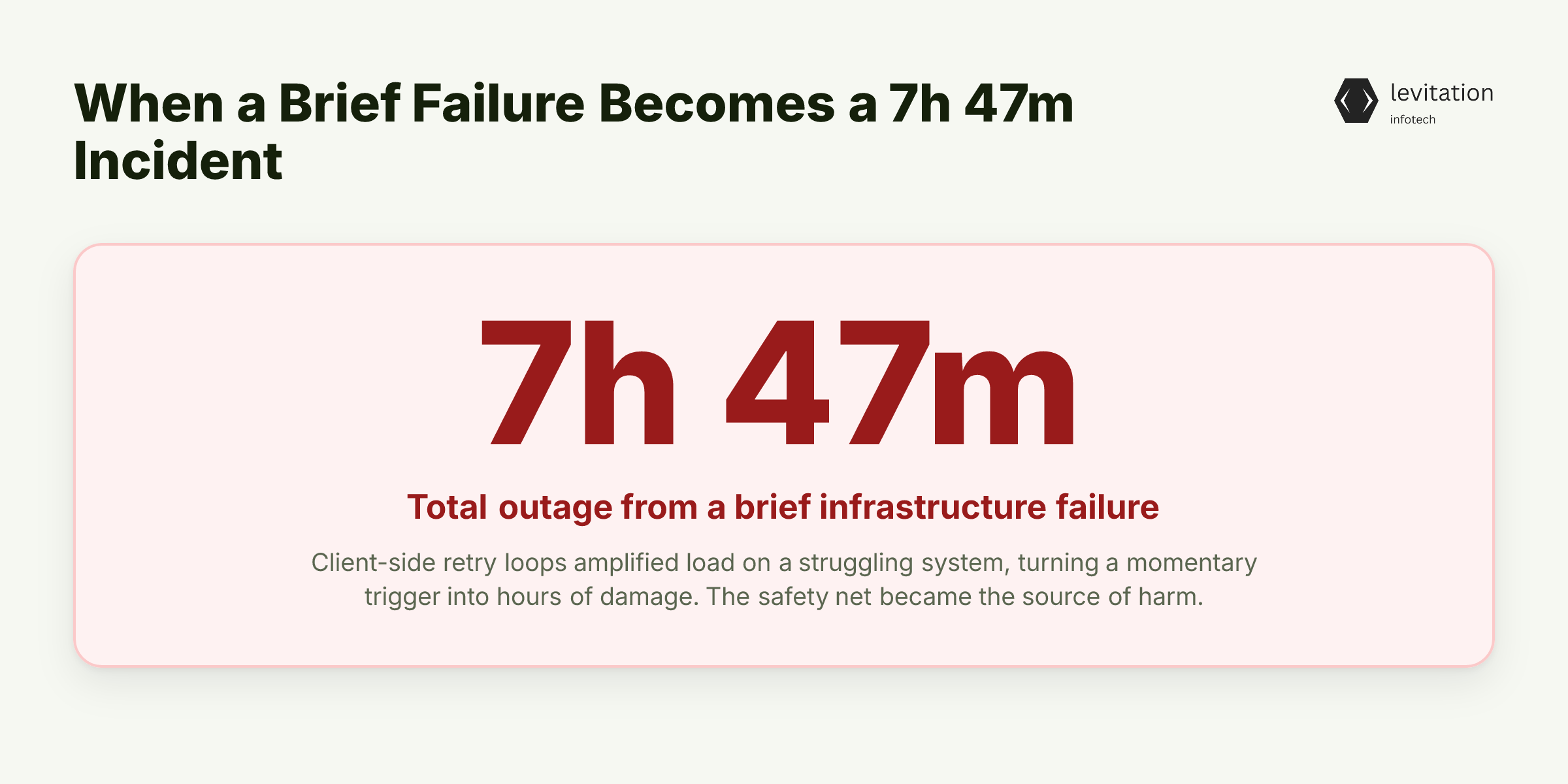 When a Brief Failure Becomes a 7h 47m Incident

levitation
infotech

7h 47m

Total outage from a brief infrastructure failure

Client-side retry loops amplified load on a struggling system, turning a momentary trigger into hours of damage. The safety net became the source of harm.