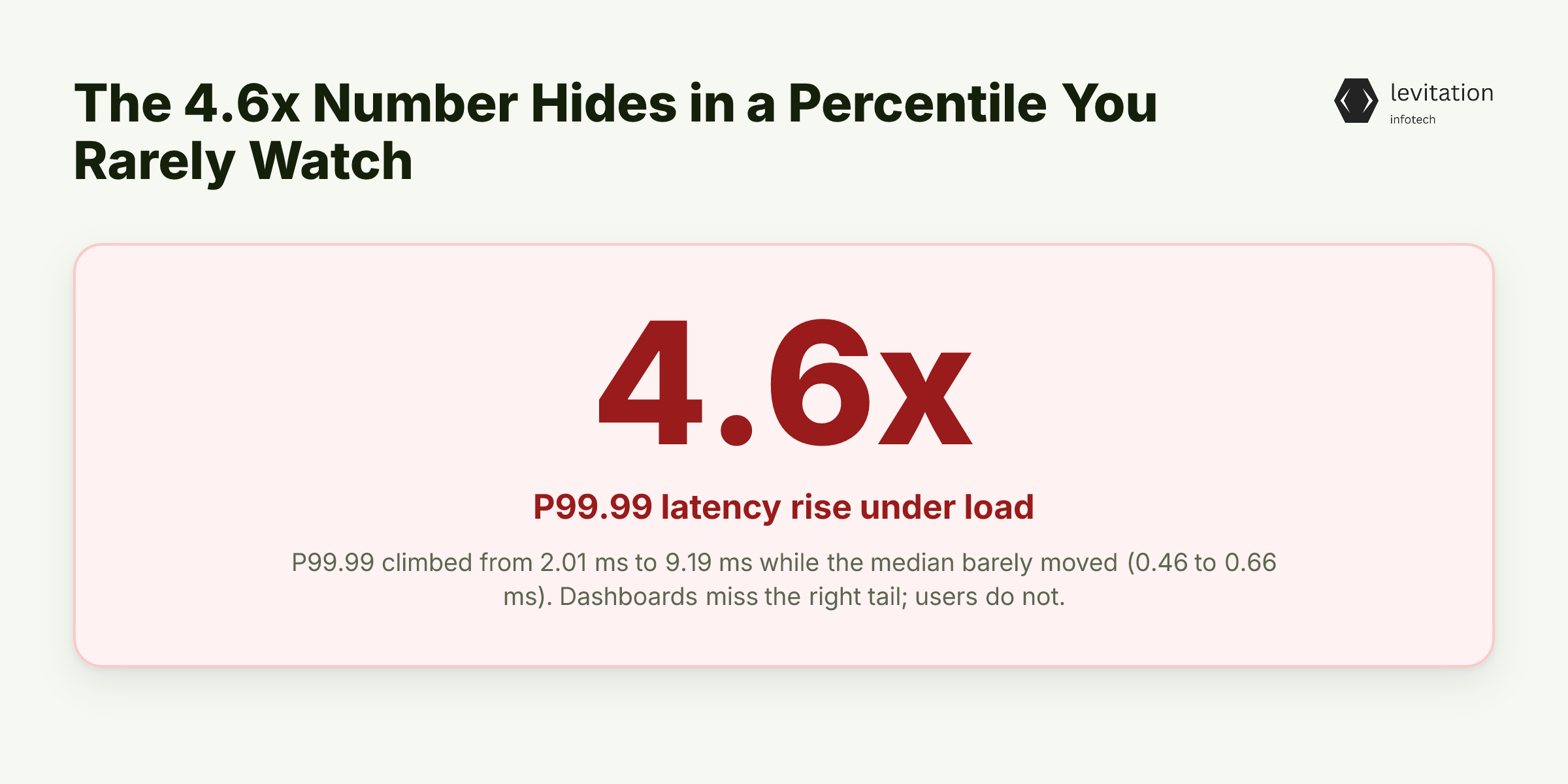 The 4.6x Number Hides in a Percentile You Rarely Watch

levitation
infotech

4.6x

P99.99 latency rise under load

P99.99 climbed from 2.01 ms to 9.19 ms while the median barely moved (0.46 to 0.66 ms). Dashboards miss the right tail; users do not.