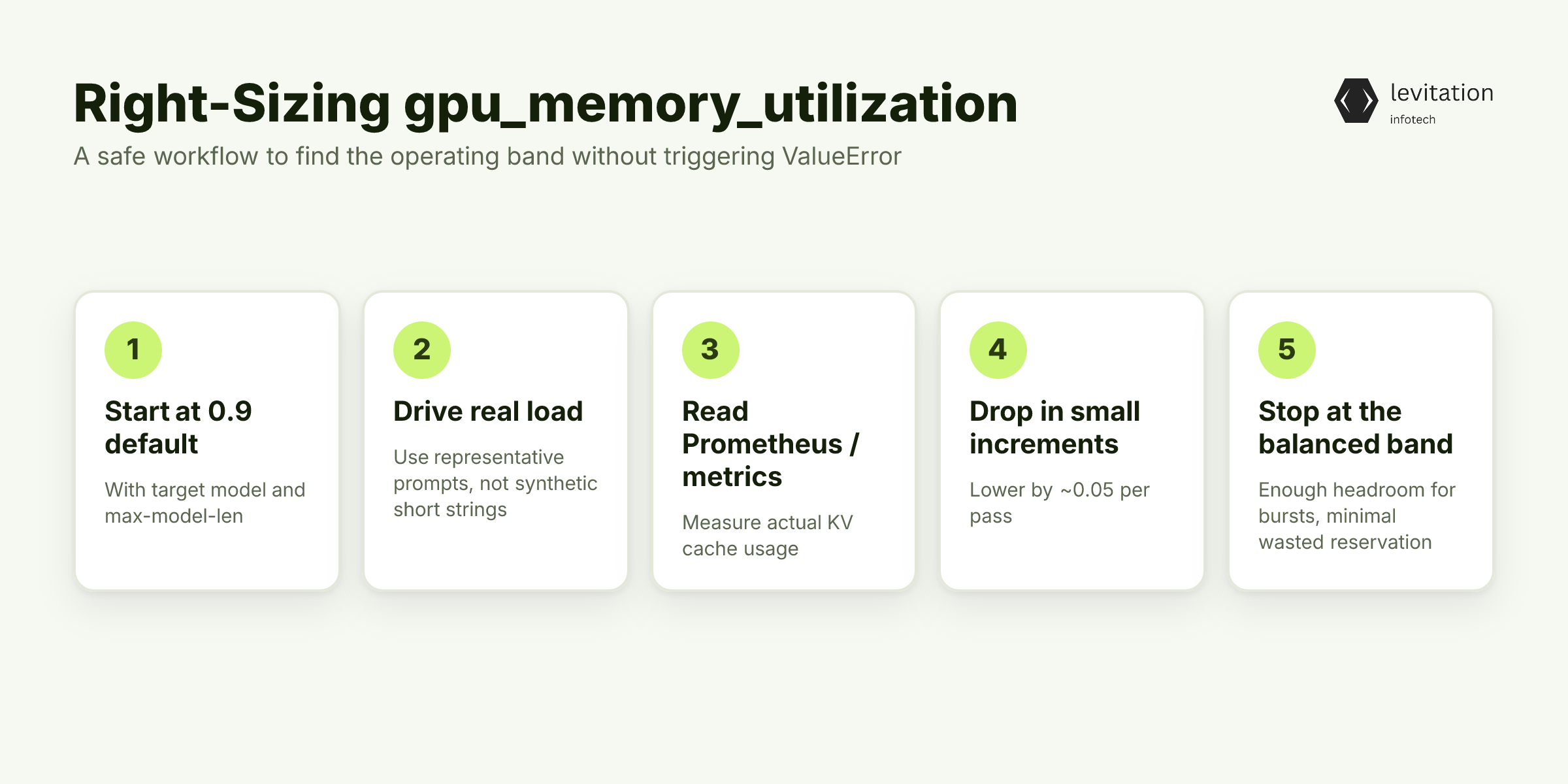 Right-Sizing gpu_memory_utilization

A safe workflow to find the operating band without triggering ValueError

levitation
infotech

1
Start at 0.9 default
With target model and max-model-len

2
Drive real load
Use representative prompts, not synthetic short strings

3
Read Prometheus / metrics
Measure actual KV cache usage

4
Drop in small increments
Lower by ~0.05 per pass

5
Stop at the balanced band
Enough headroom for bursts, minimal wasted reservation